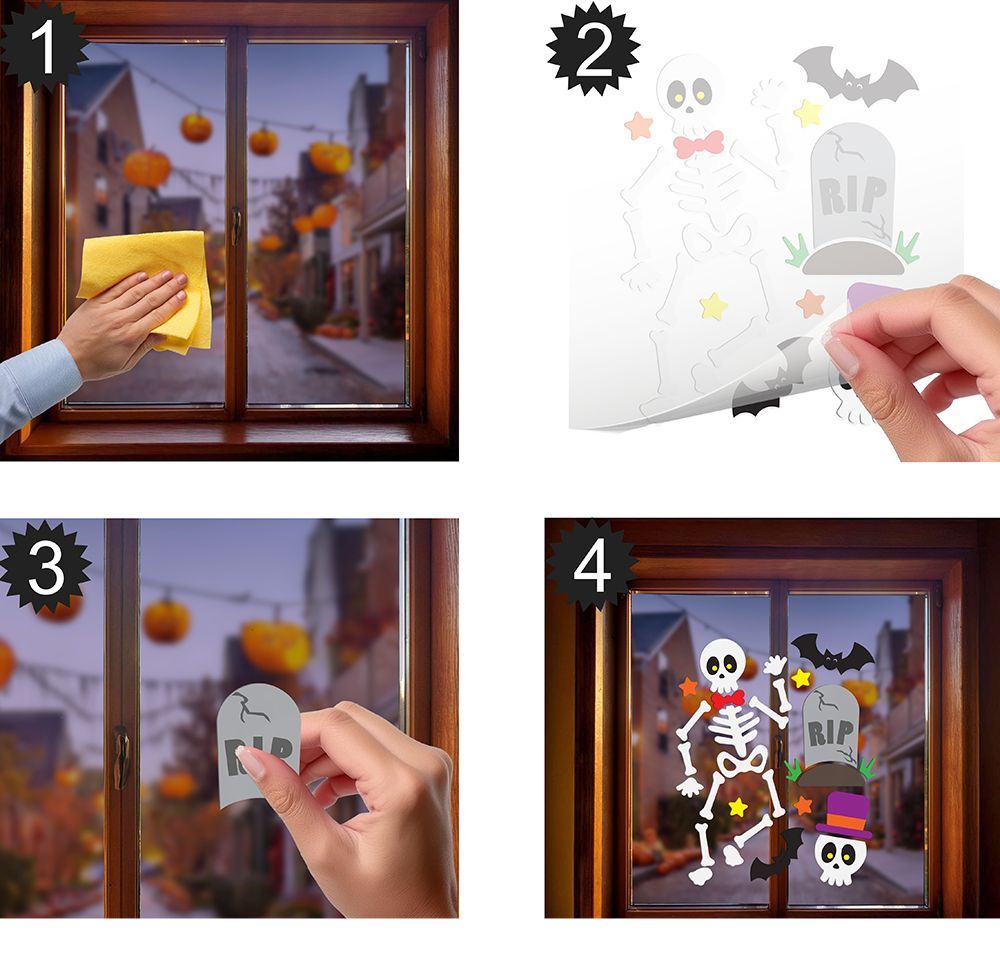 1

2

RIP

3

RIP

4

RIP